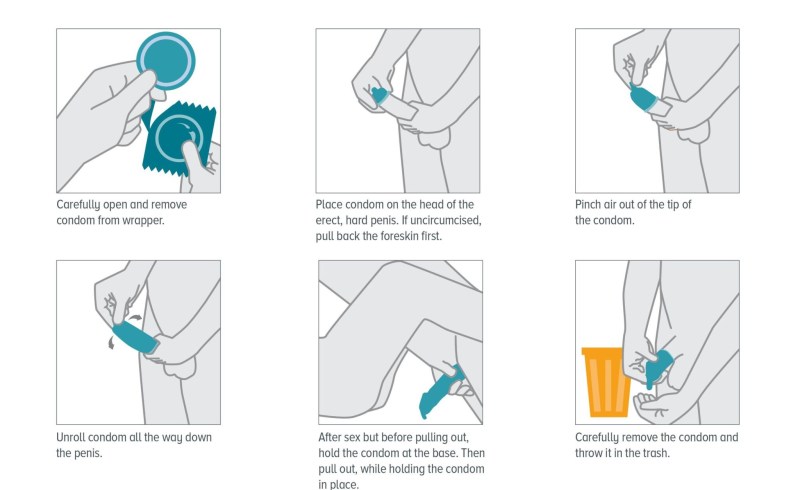 Carefully open and remove condom from wrapper.

Place condom on the head of the erect, hard penis. If uncircumcised, pull back the foreskin first.

Pinch air out of the tip of the condom.

Unroll condom all the way down the penis.

After sex but before pulling out, hold the condom at the base. Then pull out, while holding the condom in place.

Carefully remove the condom and throw it in the trash.