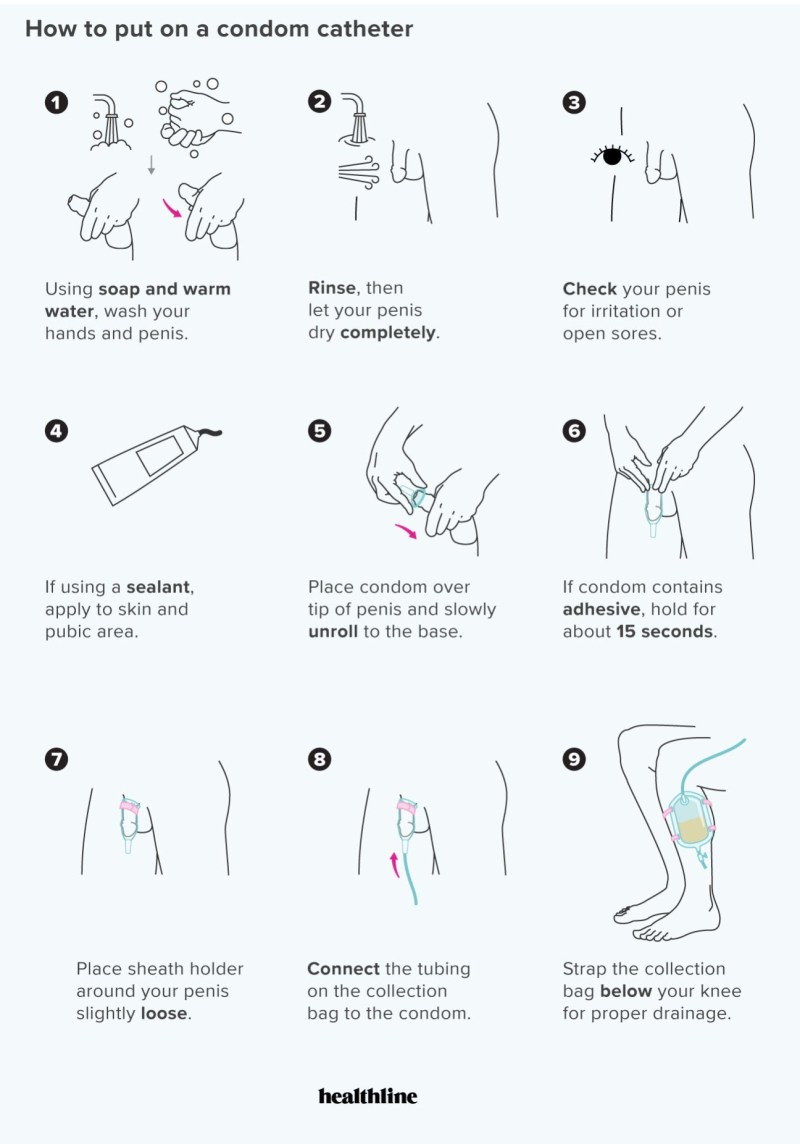 How to put on a condom catheter

1

Using soap and warm water, wash your hands and penis.

2

Rinse, then let your penis dry completely.

3

Check your penis for irritation or open sores.

4

If using a sealant, apply to skin and pubic area.

5

Place condom over tip of penis and slowly unroll to the base.

6

If condom contains adhesive, hold for about 15 seconds.

7

Place sheath holder around your penis slightly loose.

8

Connect the tubing on the collection bag to the condom.

9

Strap the collection bag below your knee for proper drainage.

healthline