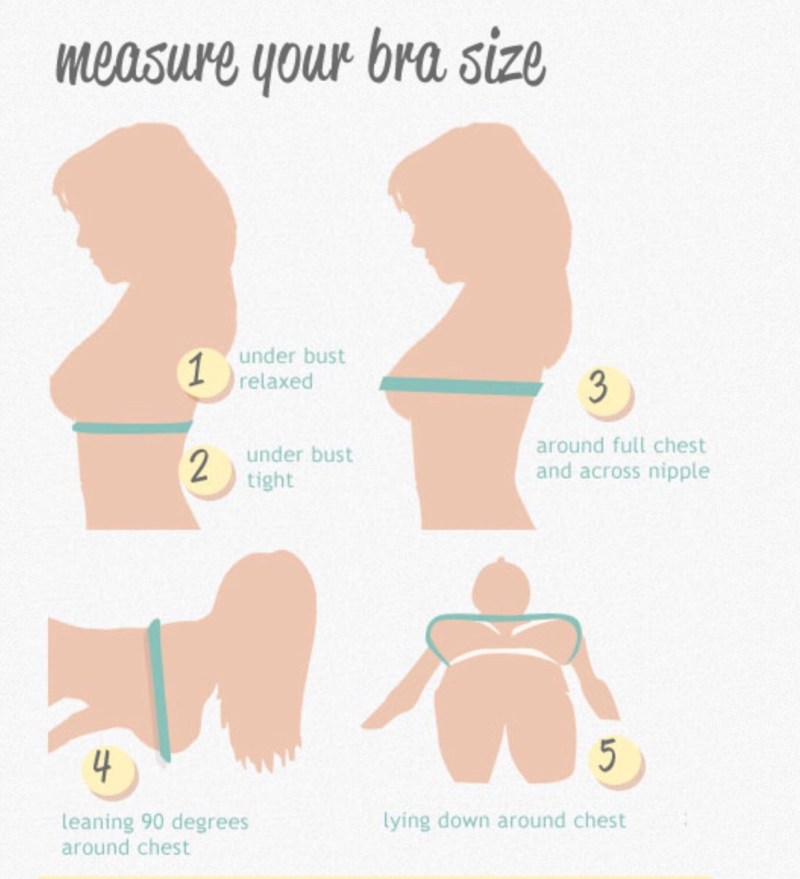 measure your bra size

1 under bust relaxed

2 under bust tight

3 around full chest and across nipple

4 leaning 90 degrees around chest

5 lying down around chest