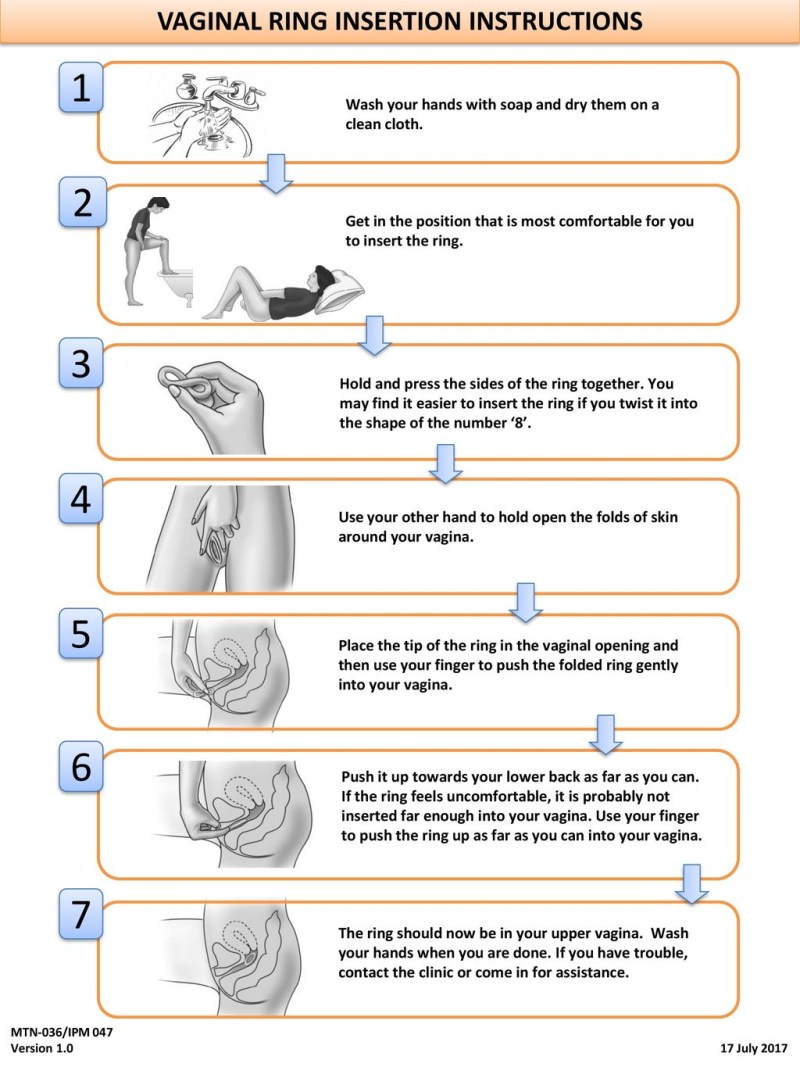 VAGINAL RING INSERTION INSTRUCTIONS

1

Wash your hands with soap and dry them on a clean cloth.

2

Get in the position that is most comfortable for you to insert the ring.

3

Hold and press the sides of the ring together. You may find it easier to insert the ring if you twist it into the shape of the number '8'.

4

Use your other hand to hold open the folds of skin around your vagina.

5

Place the tip of the ring in the vaginal opening and then use your finger to push the folded ring gently into your vagina.

6

Push it up towards your lower back as far as you can. If the ring feels uncomfortable, it is probably not inserted far enough into your vagina. Use your finger to push the ring up as far as you can into your vagina.

7

The ring should now be in your upper vagina. Wash your hands when you are done. If you have trouble, contact the clinic or come in for assistance.

MTN-036/IPM 047
Version 1.0

17 July 2017